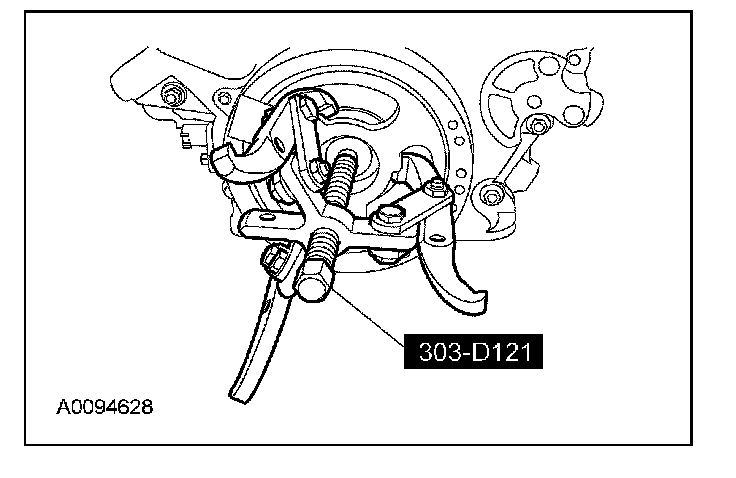 303-D121

A0094628