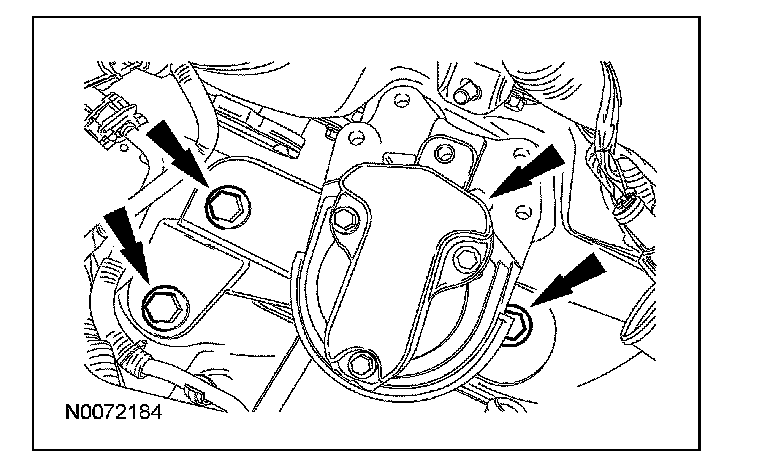 N0072184