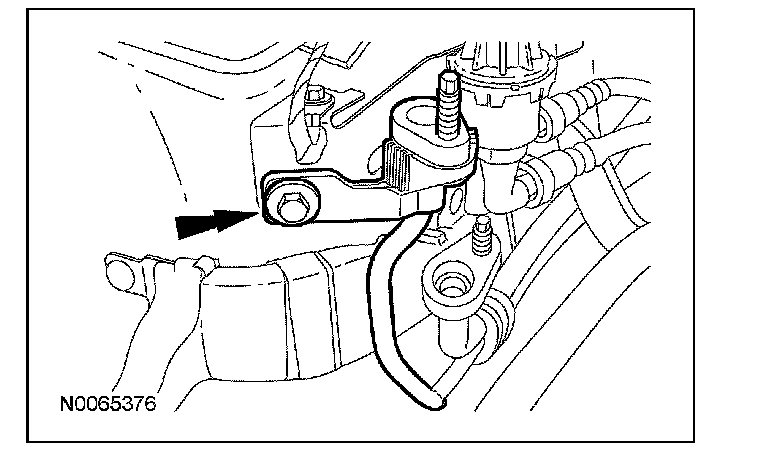 N0065376