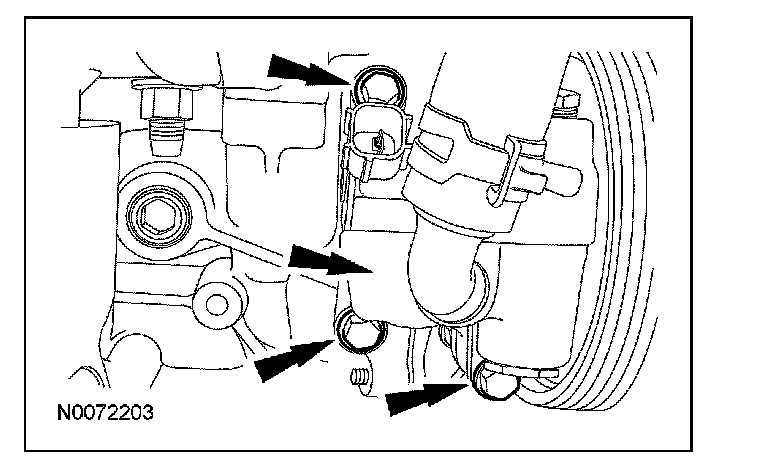 N0072203