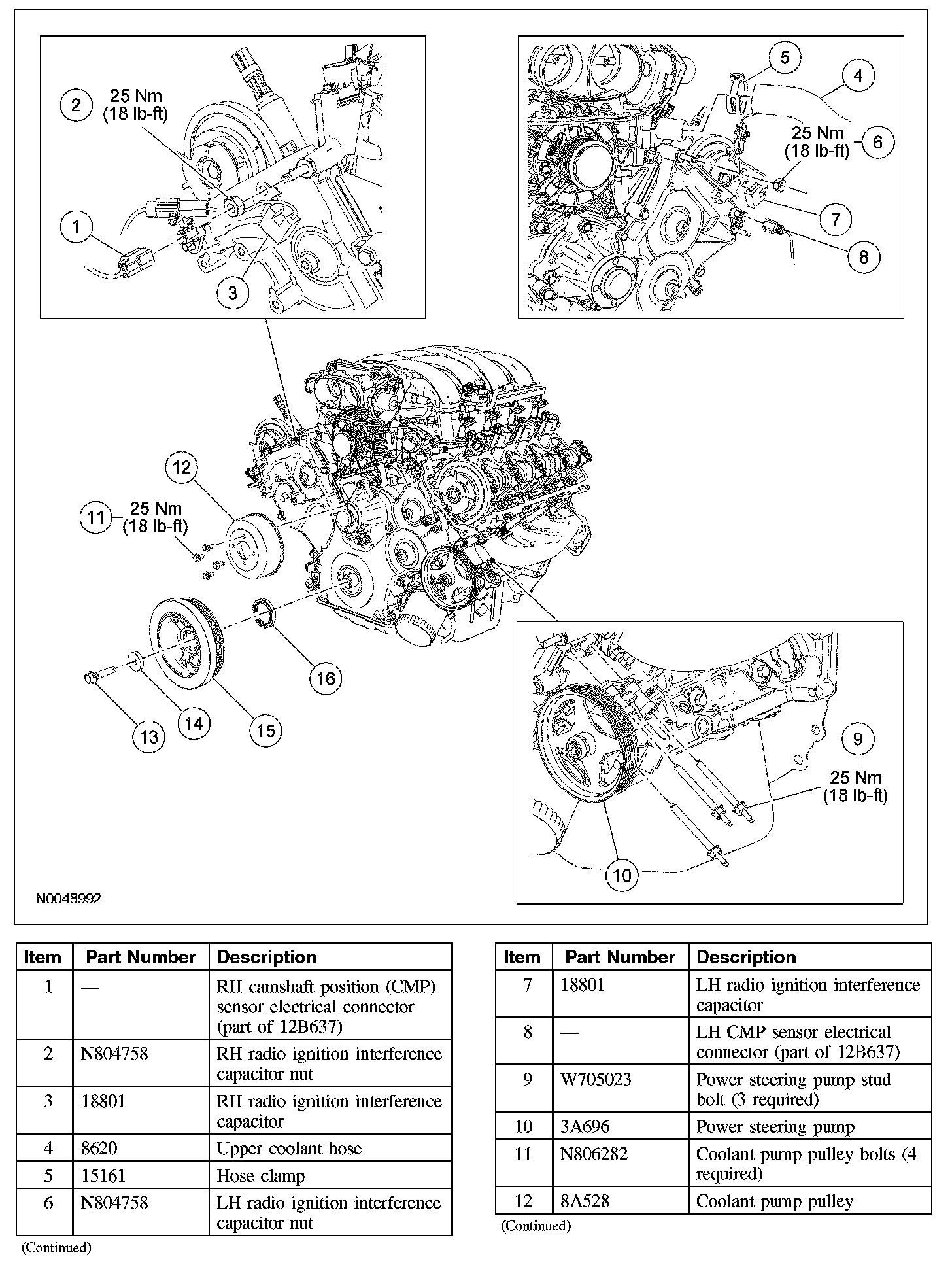 2
25 Nm
(18 lb-ft)

1

3

5

4

25 Nm
(18 lb-ft)
6

7

8

12

11
25 Nm
(18 lb-ft)

16

13

14

15

9
25 Nm
(18 lb-ft)

10

N0048992

| Item | Part Number | Description |
|---|---|---|
| 1 | — | RH camshaft position (CMP) sensor electrical connector (part of 12B637) |
| 2 | N804758 | RH radio ignition interference capacitor nut |
| 3 | 18801 | RH radio ignition interference capacitor |
| 4 | 8620 | Upper coolant hose |
| 5 | 15161 | Hose clamp |
| 6 | N804758 | LH radio ignition interference capacitor nut |

(Continued)

| Item | Part Number | Description |
|---|---|---|
| 7 | 18801 | LH radio ignition interference capacitor |
| 8 | — | LH CMP sensor electrical connector (part of 12B637) |
| 9 | W705023 | Power steering pump stud bolt (3 required) |
| 10 | 3A696 | Power steering pump |
| 11 | N806282 | Coolant pump pulley bolts (4 required) |
| 12 | 8A528 | Coolant pump pulley |

(Continued)