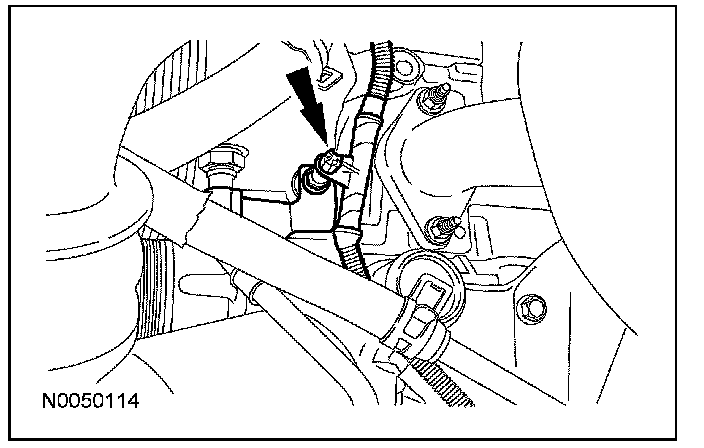 N0050114