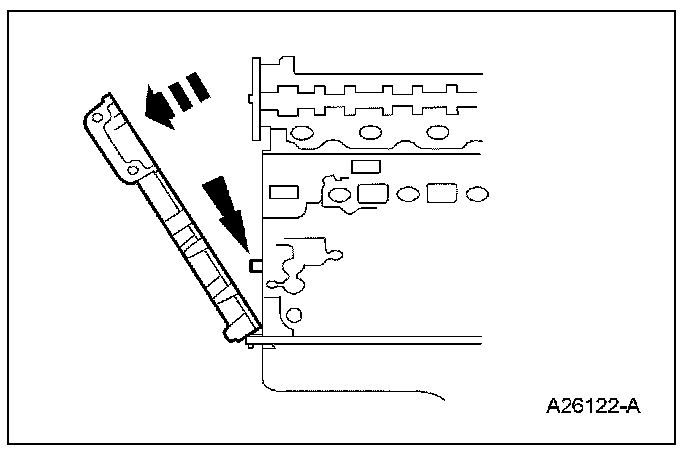 A26122-A