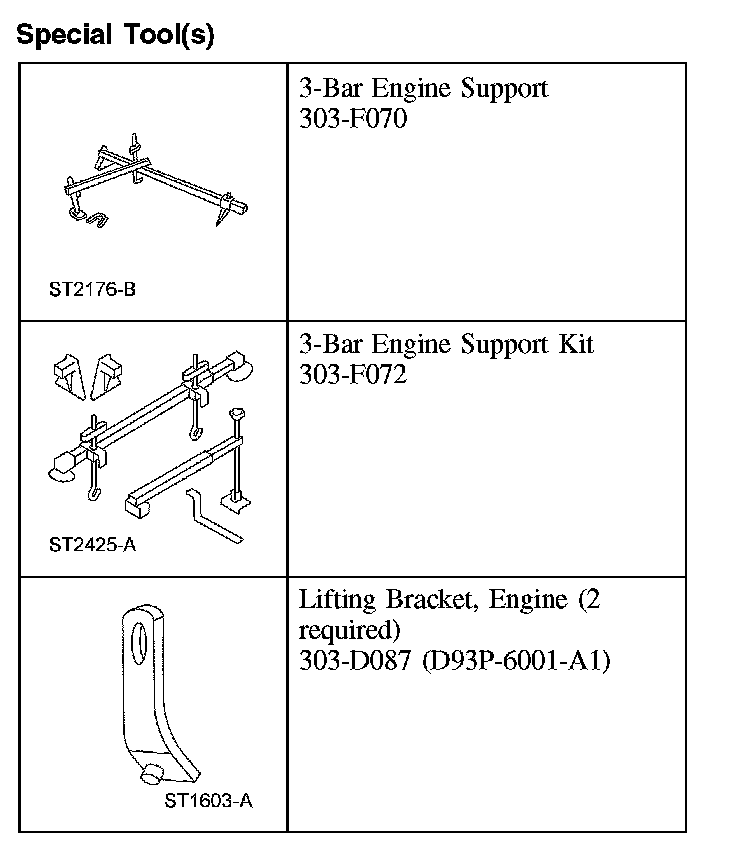 Special Tool(s)

| | |
|---|---|
| ST2176-B | 3-Bar Engine Support 303-F070 |
| ST2425-A | 3-Bar Engine Support Kit 303-F072 |
| ST1603-A | Lifting Bracket, Engine (2 required) 303-D087 (D93P-6001-A1) |