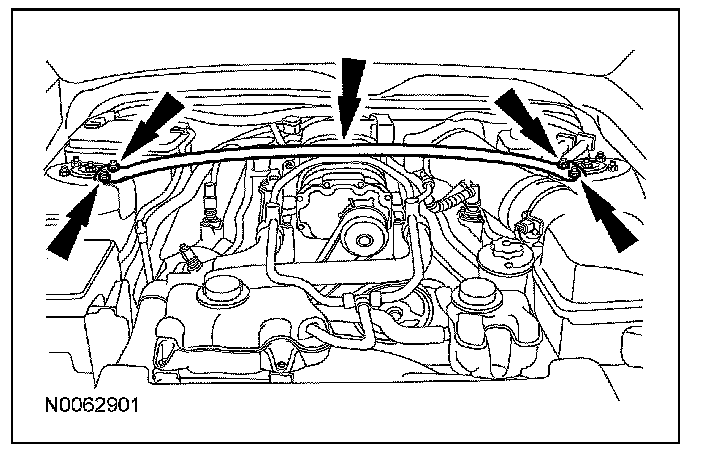 N0062901