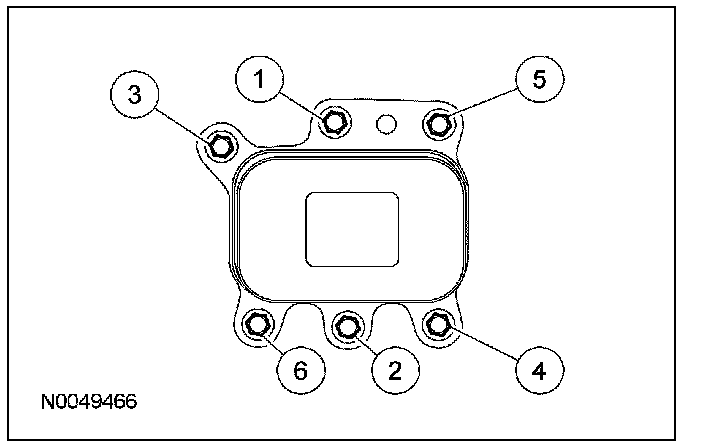 3
1
5
6
2
4
N0049466