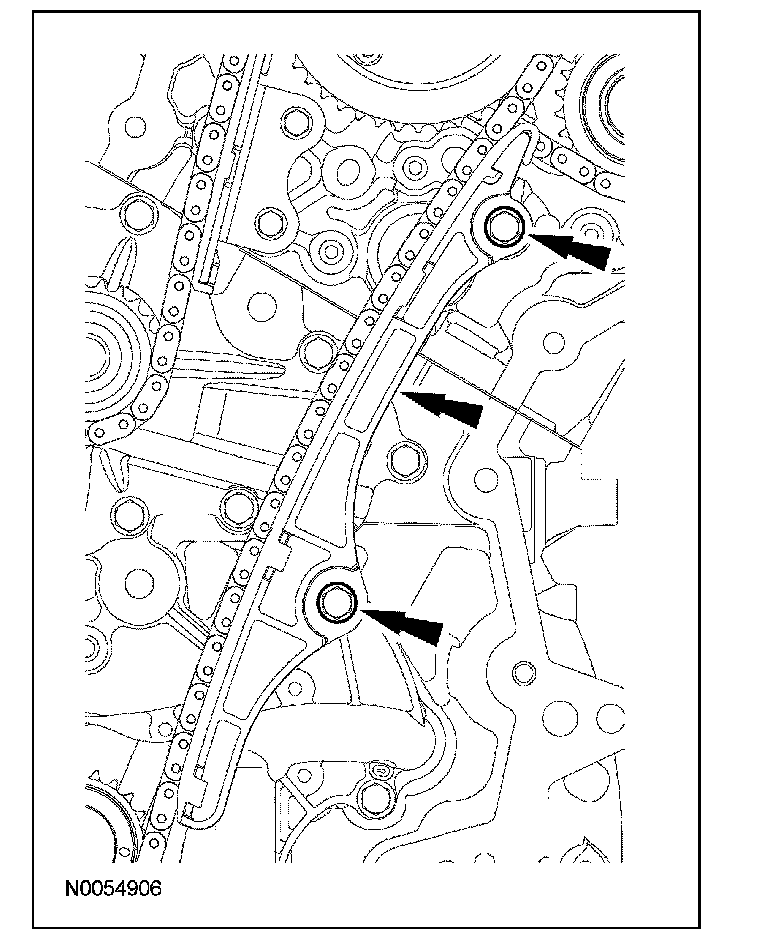 N0054906