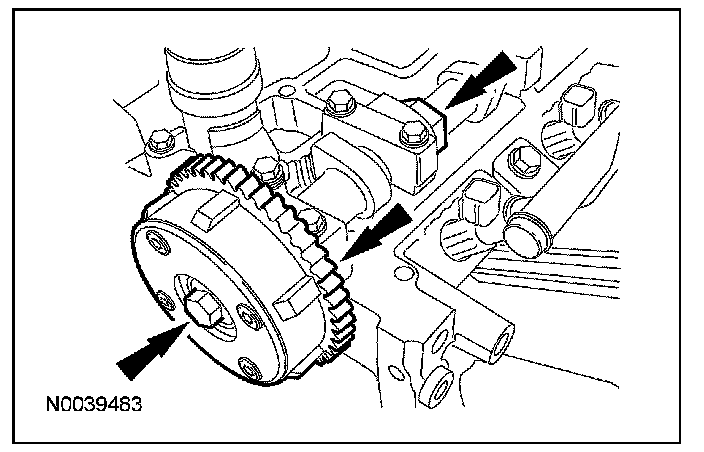 N0039483