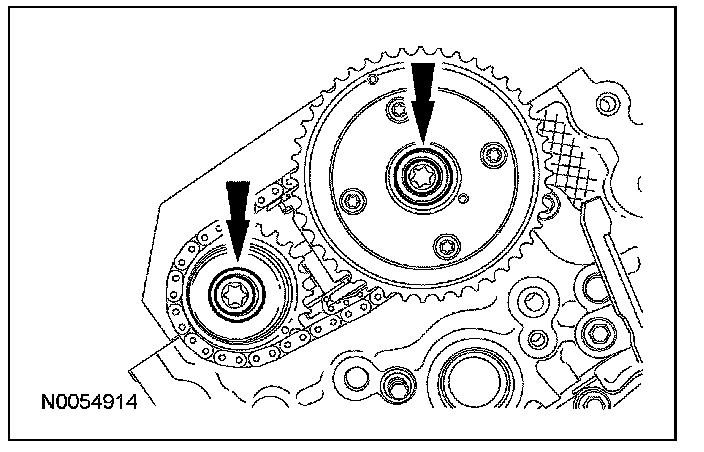 N0054914