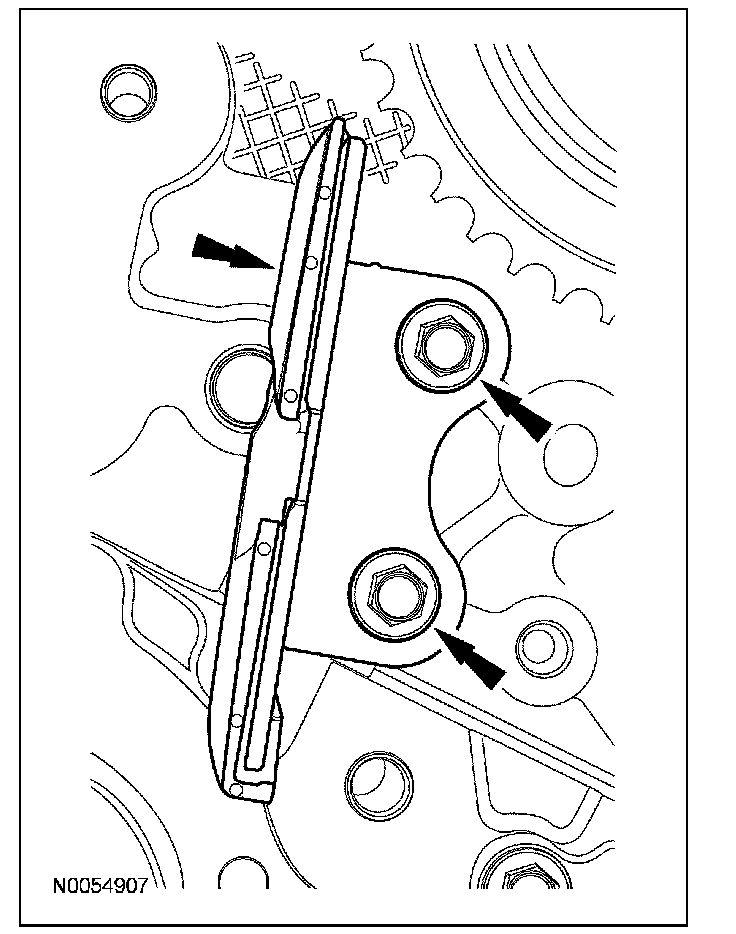 N0054907