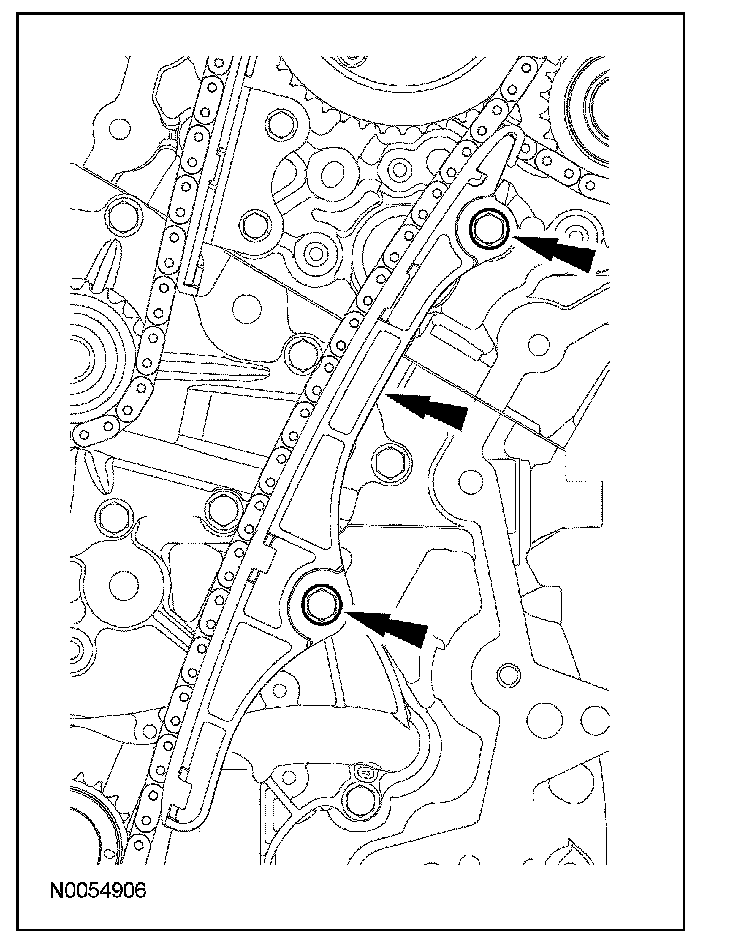 N0054906