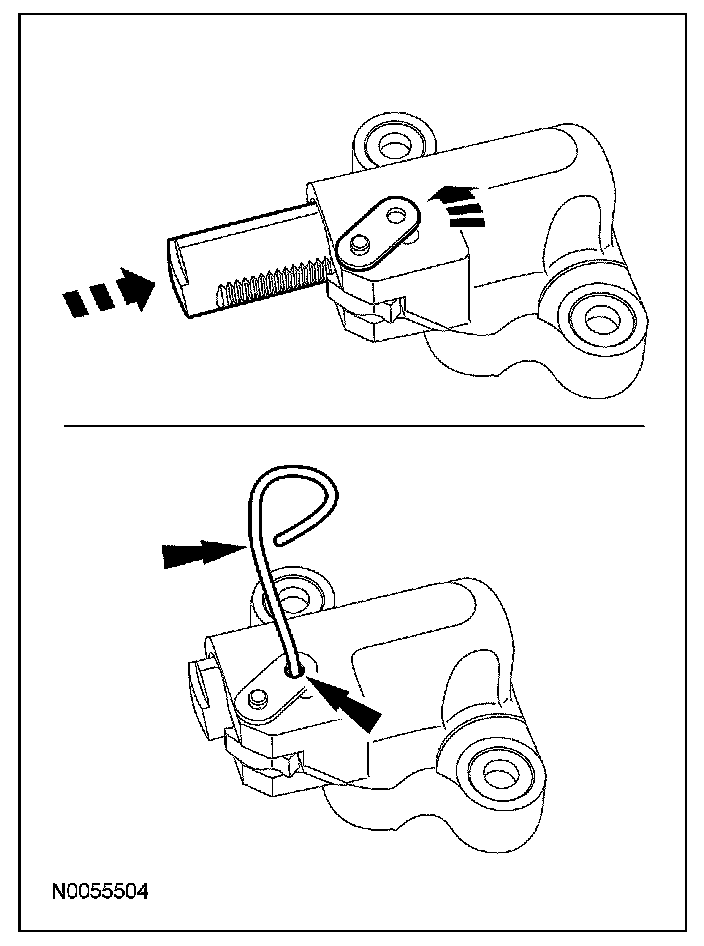 N0055504