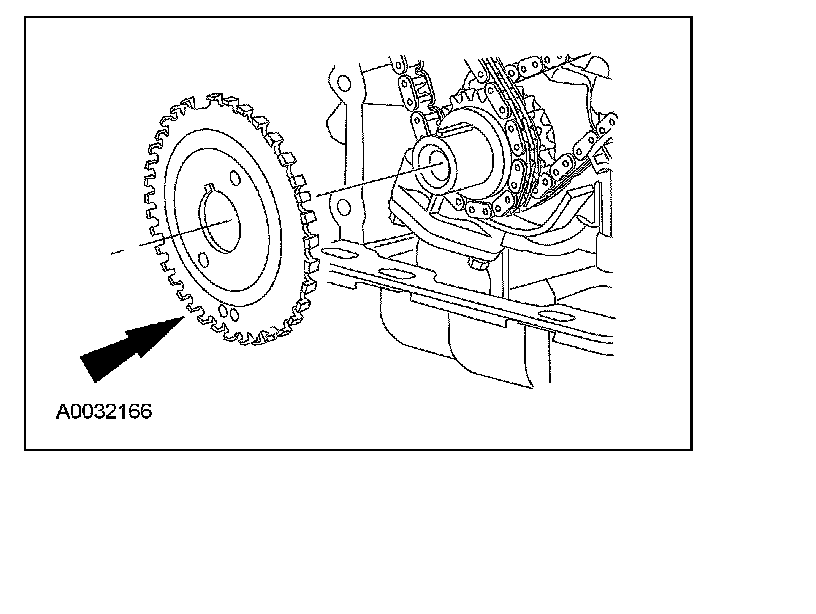 A0032166