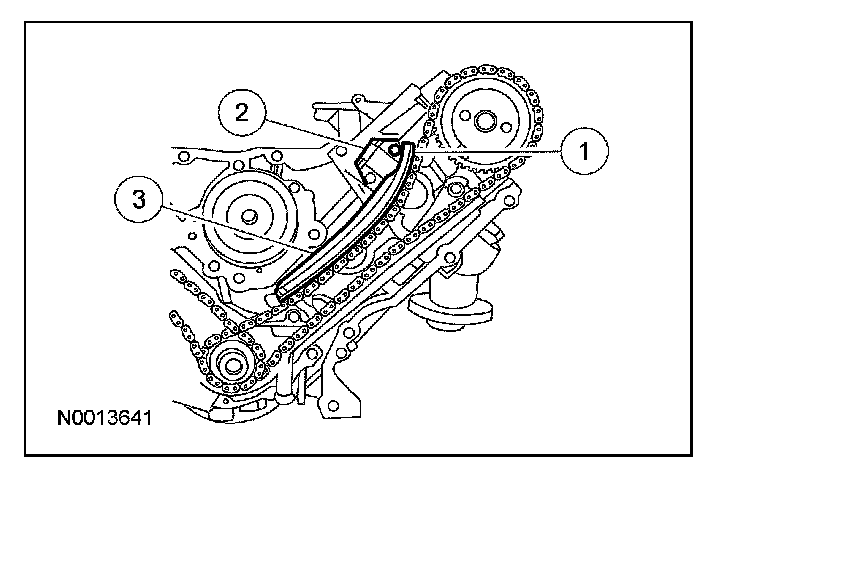 2

1

3

N0013641