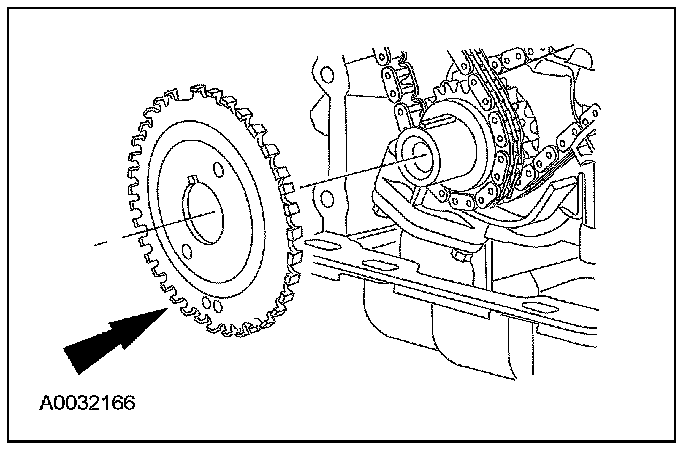 A0032166