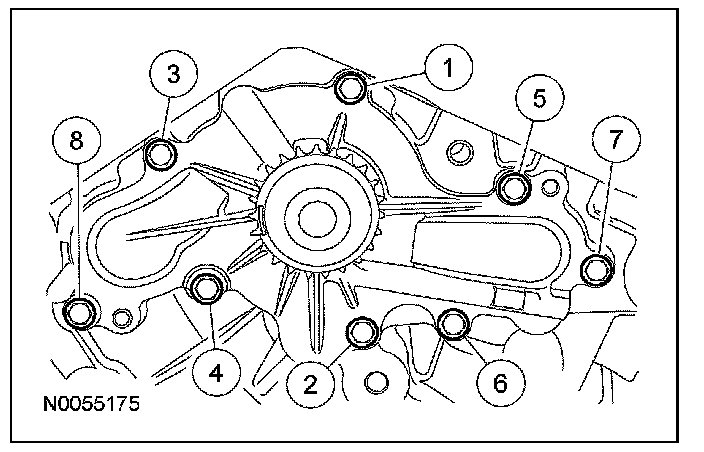 3
1
5
8
7
4
2
6
N0055175