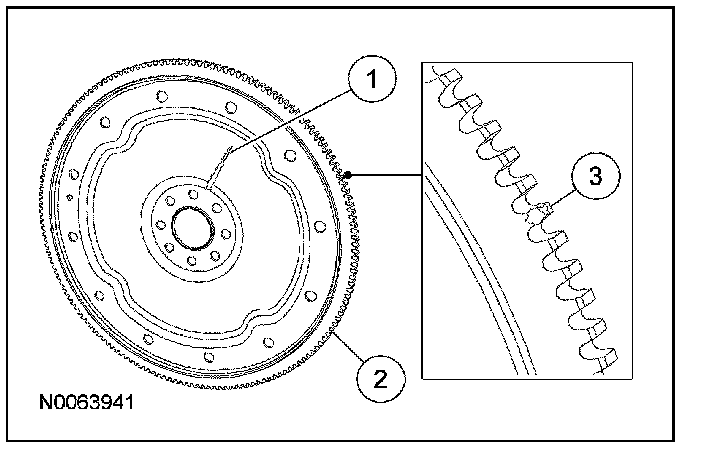 1
3
2
N0063941