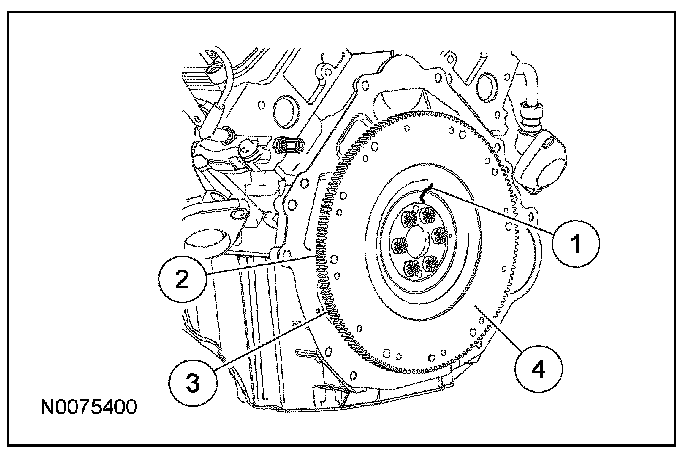 1
2
3
4
N0075400