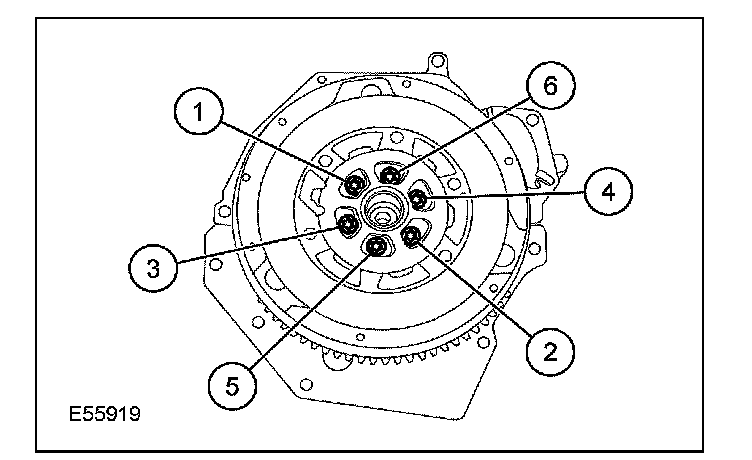 1
6
4
3
2
5
E55919