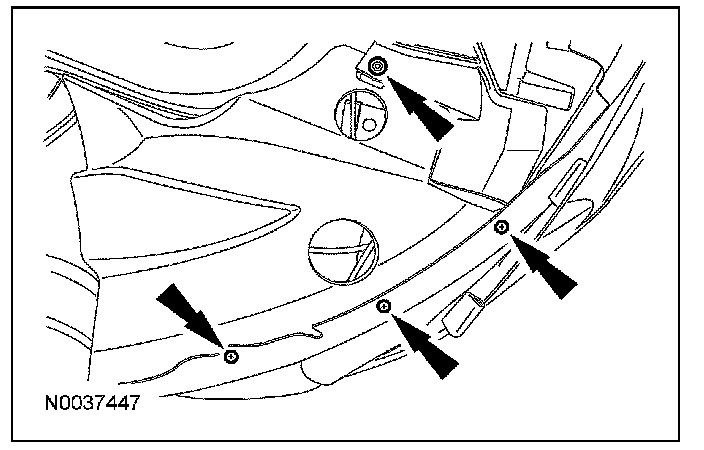 N0037447