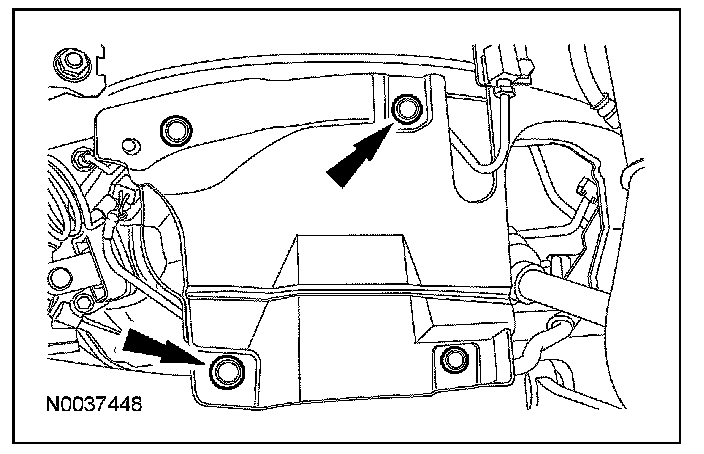 N0037448