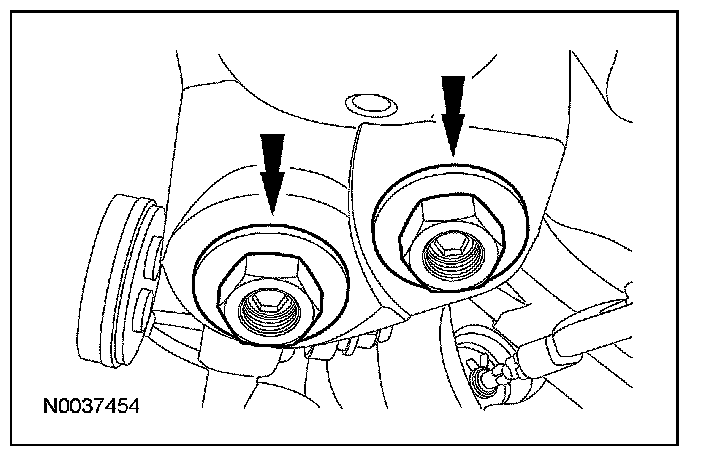 N0037454