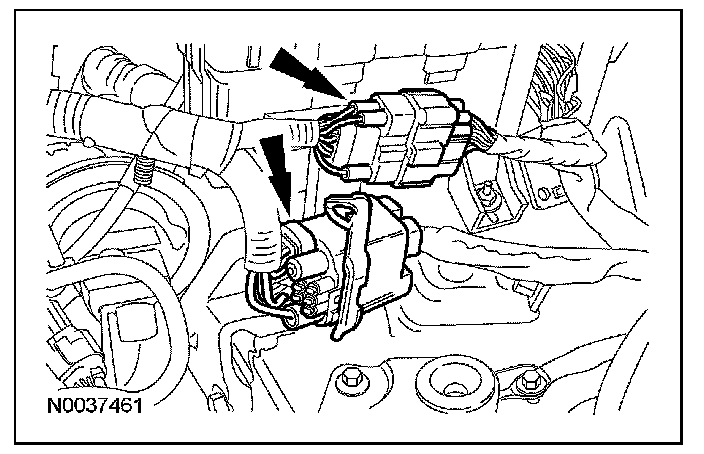 N0037461