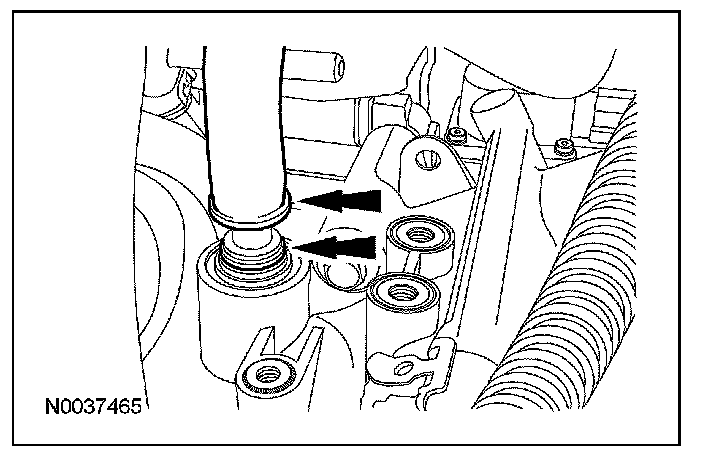 N0037465