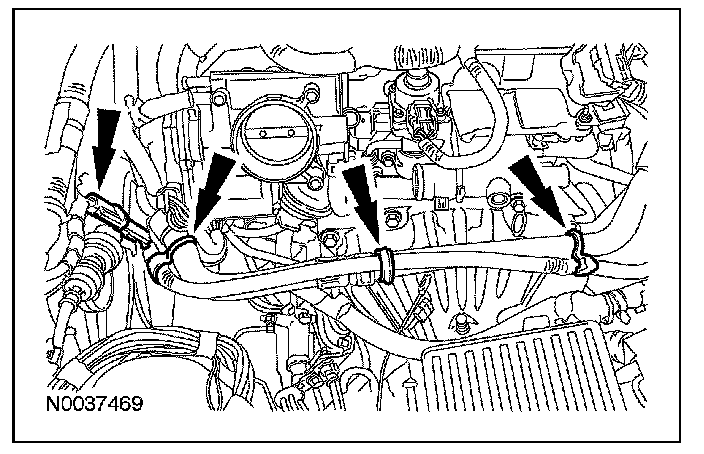 N0037469