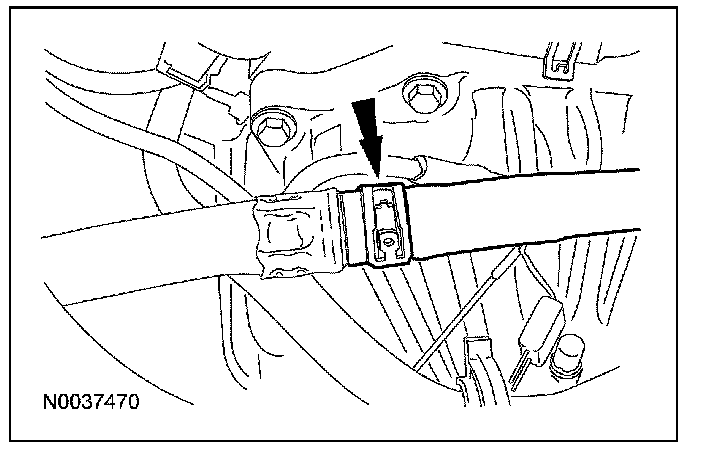 N0037470