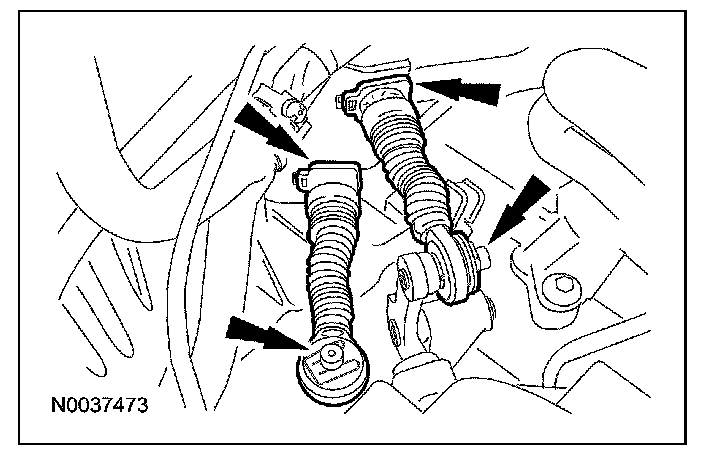 N0037473