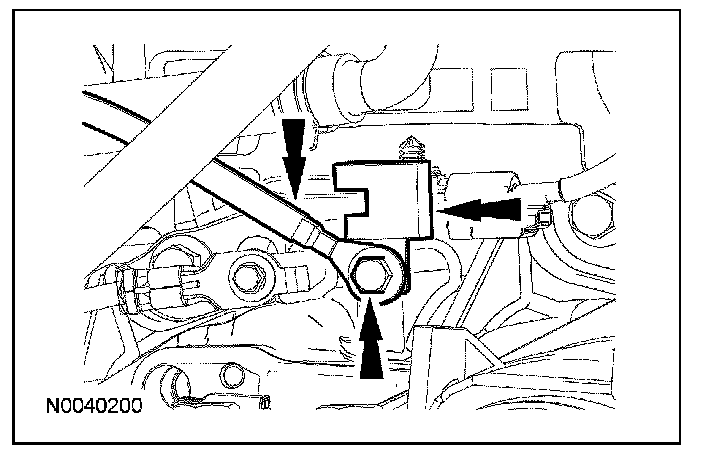 N0040200