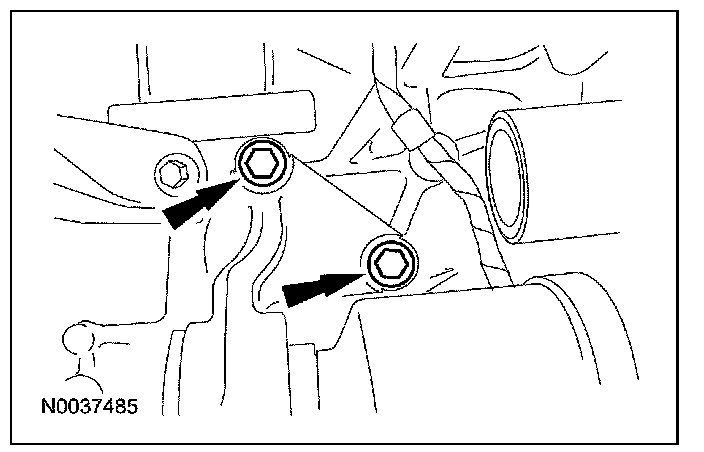 N0037485