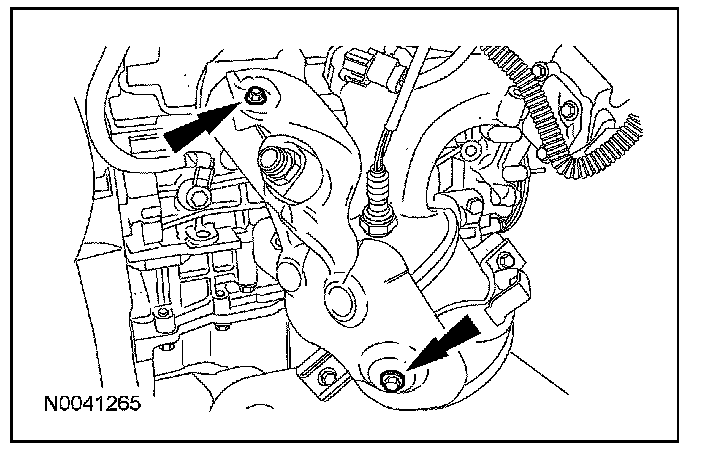 N0041265