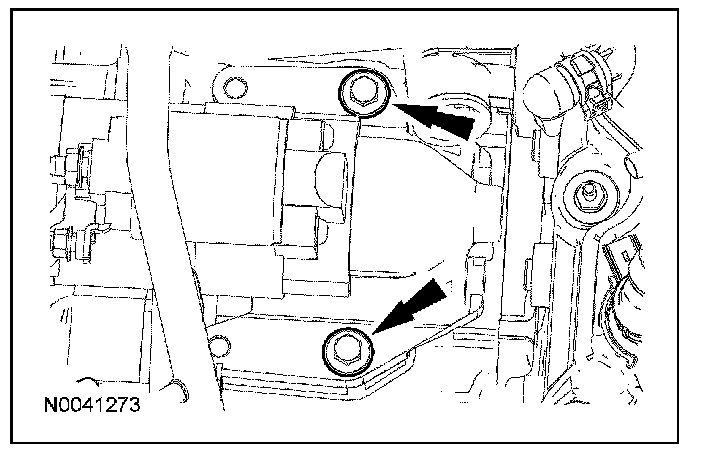 N0041273