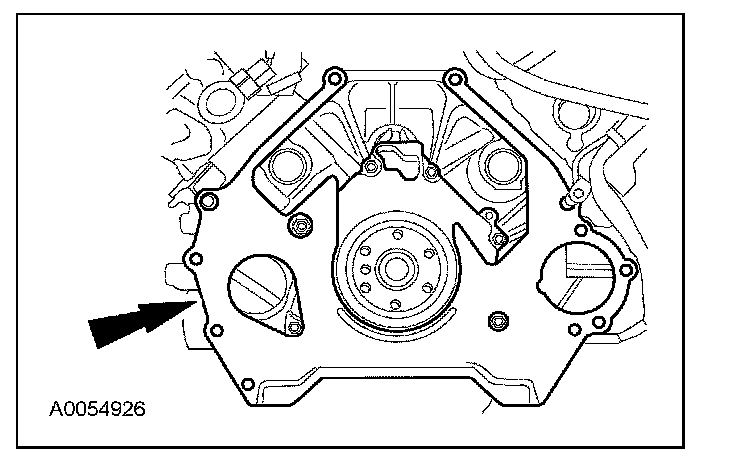 A0054926