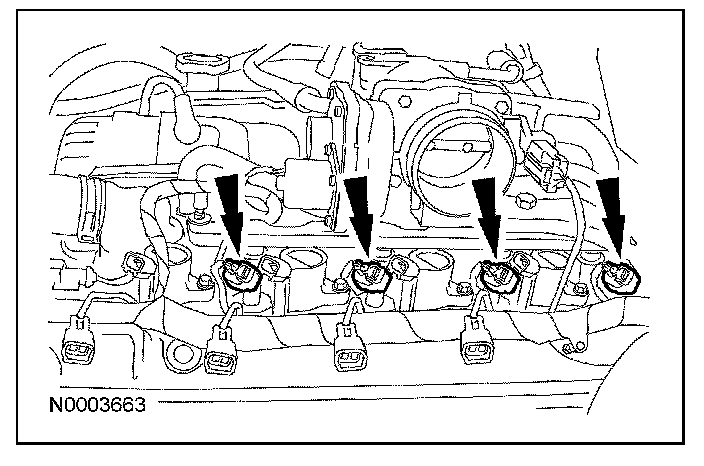 N0003663