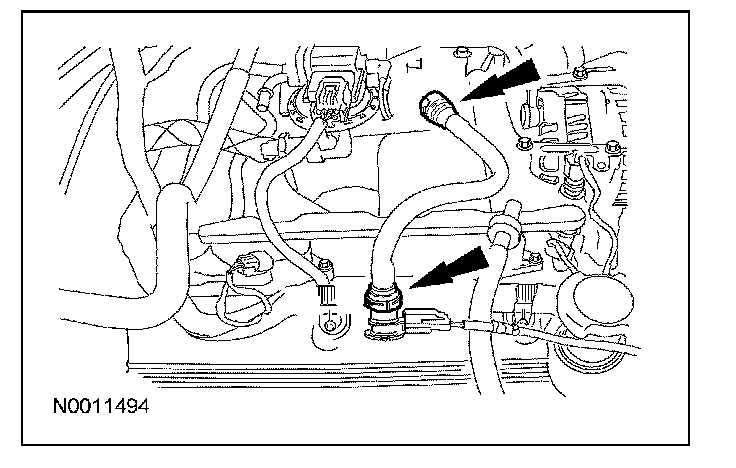 N0011494