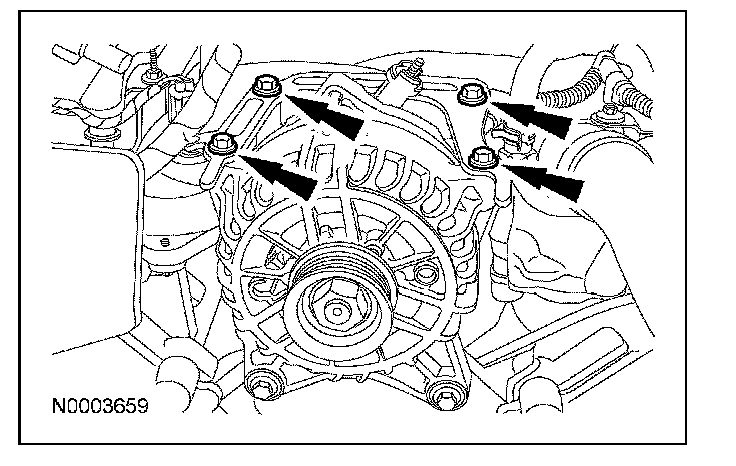 N0003659