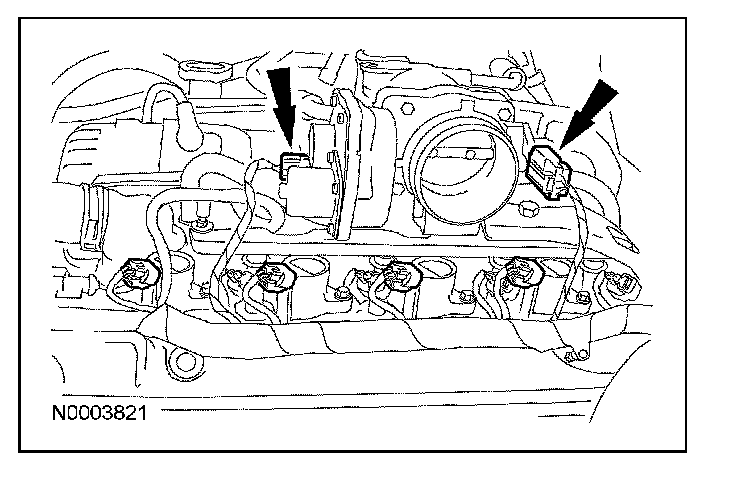 N0003821