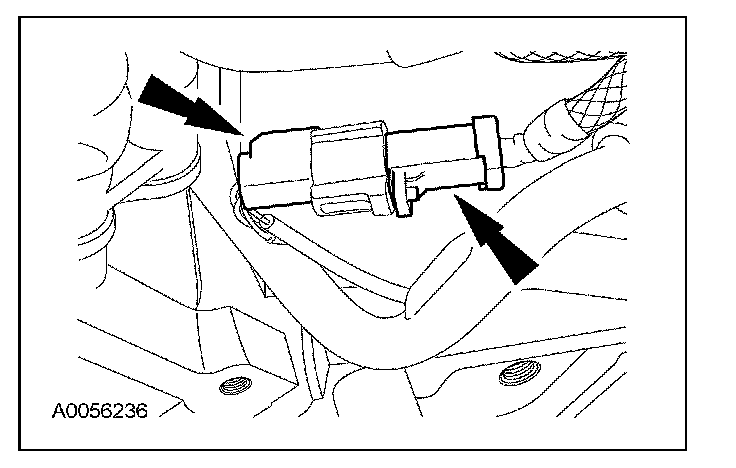 A0056236