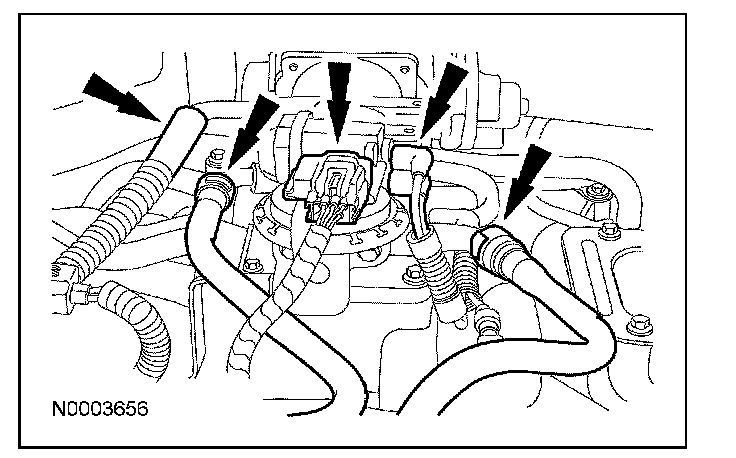 N0003656