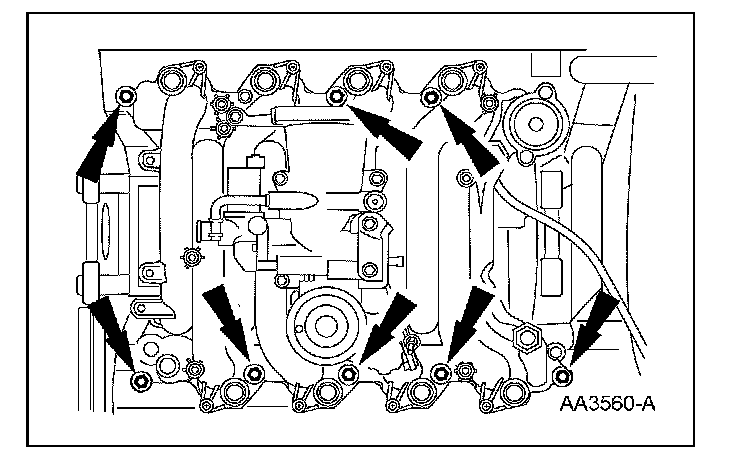 AA3560-A