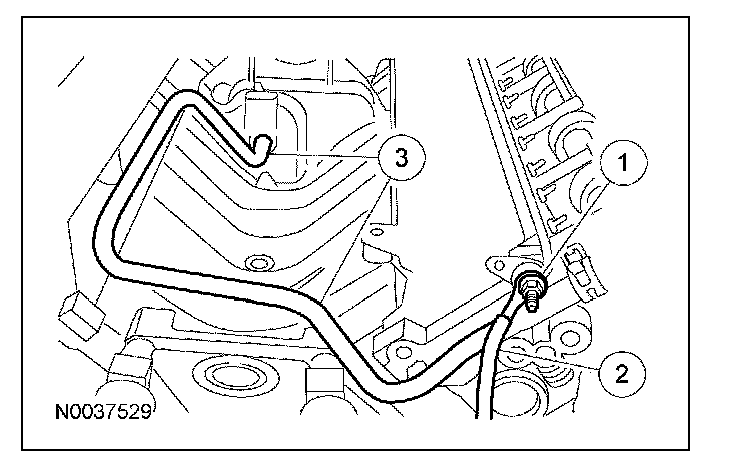 3

1

2

N0037529