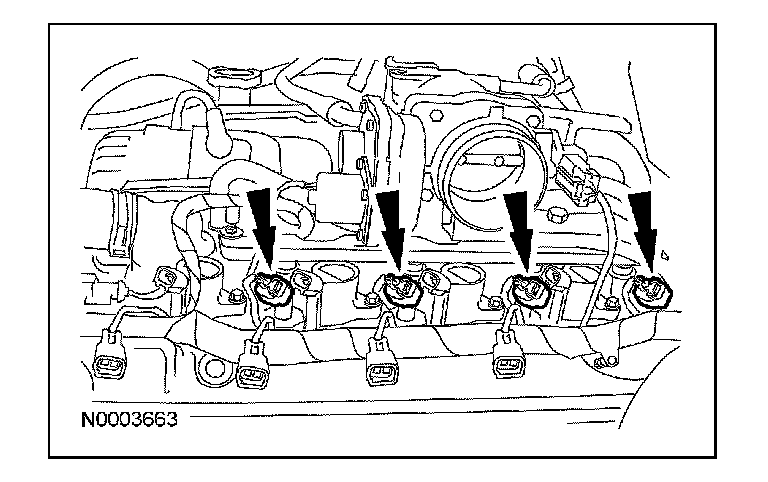 N0003663