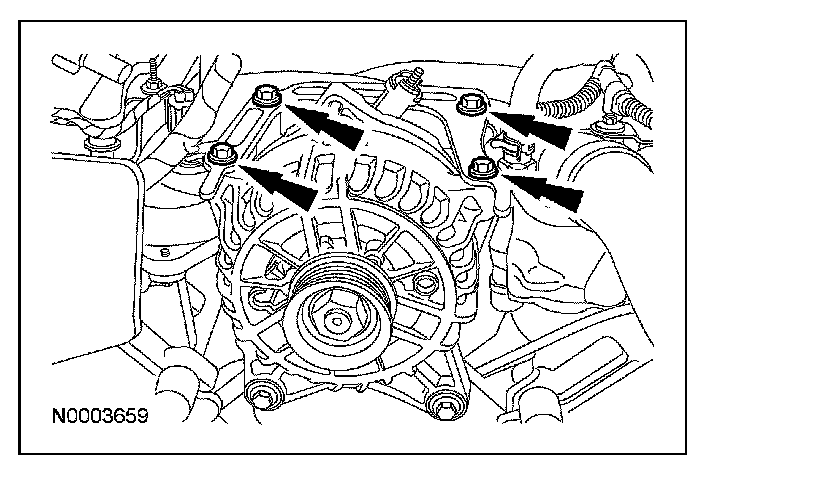 N0003659