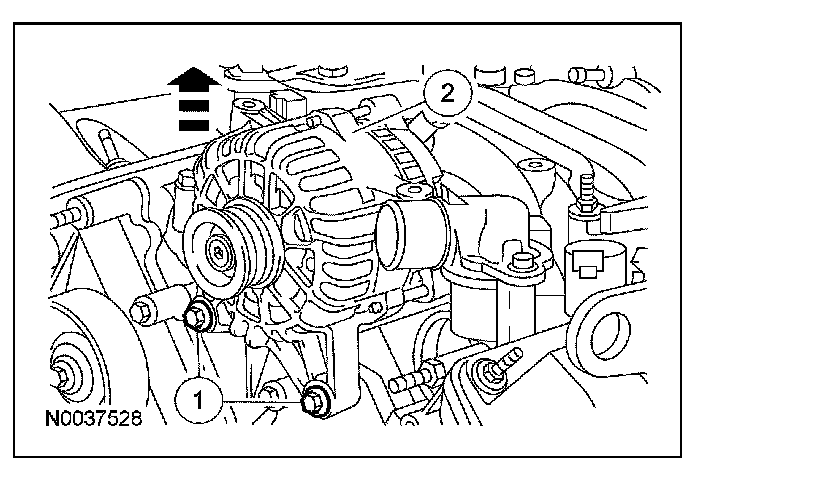 2

1

N0037528