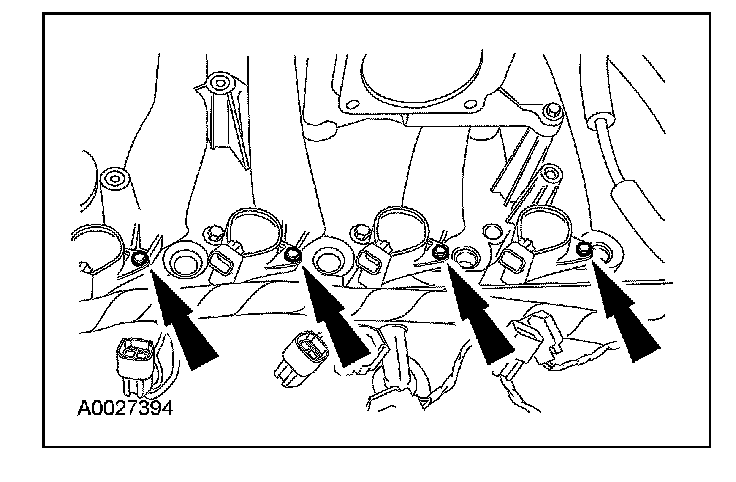 A0027394