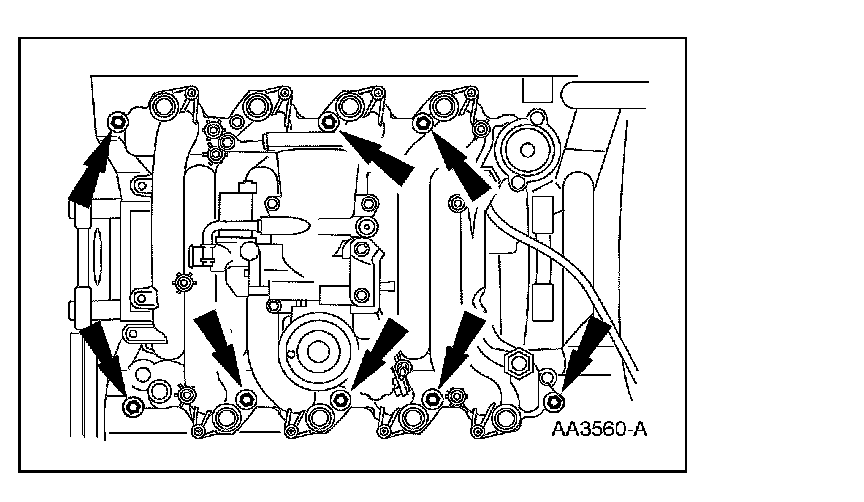 AA3560-A