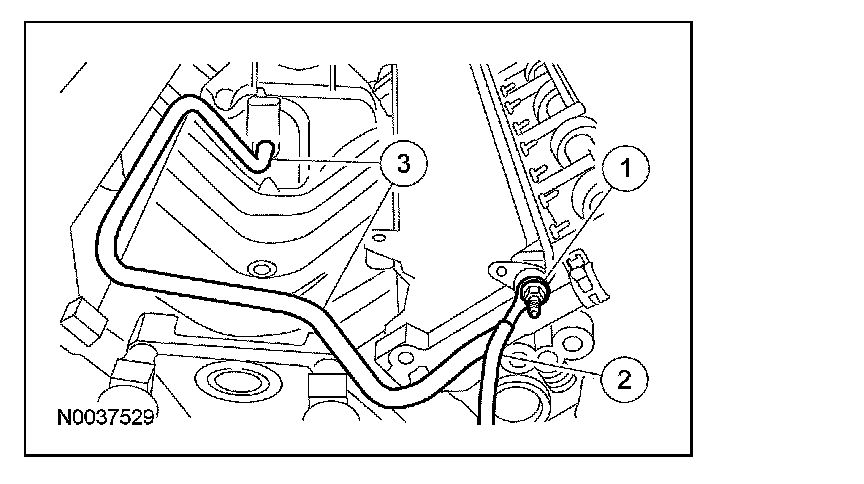 3
1
2
N0037529